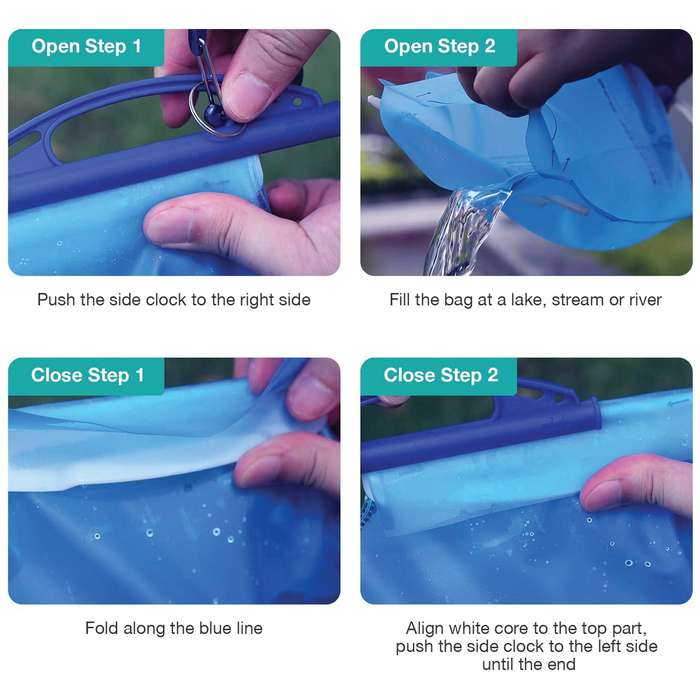 Open Step 1

Push the side clock to the right side

Open Step 2

Fill the bag at a lake, stream or river

Close Step 1

Fold along the blue line

Close Step 2

Align white core to the top part, push the side clock to the left side until the end